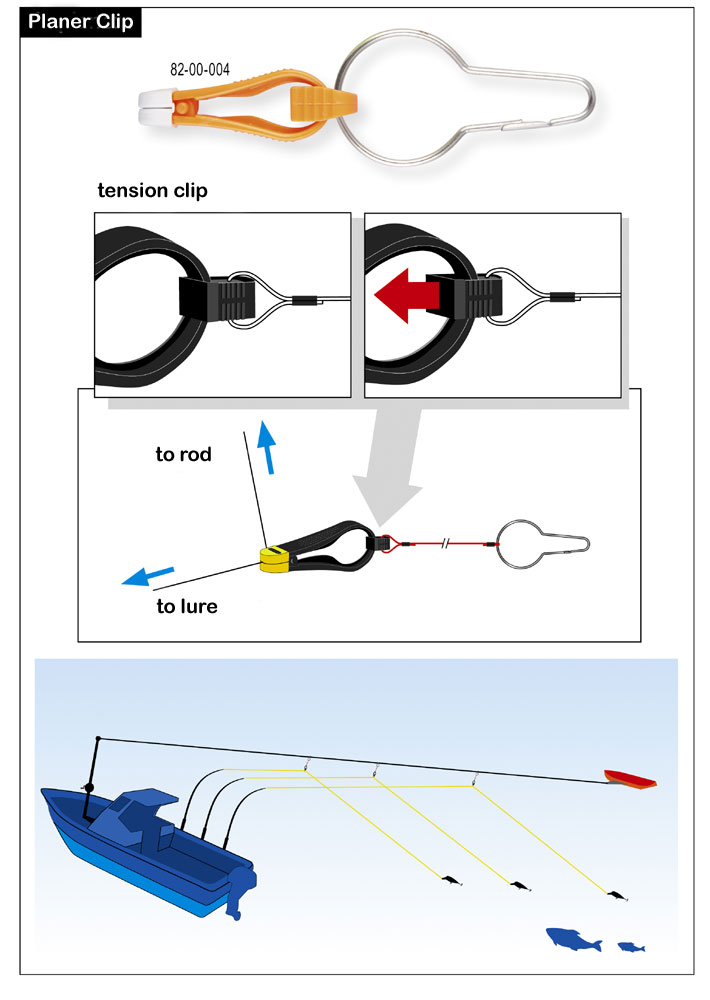 Planer Clip

82-00-004

tension clip

to rod

to lure