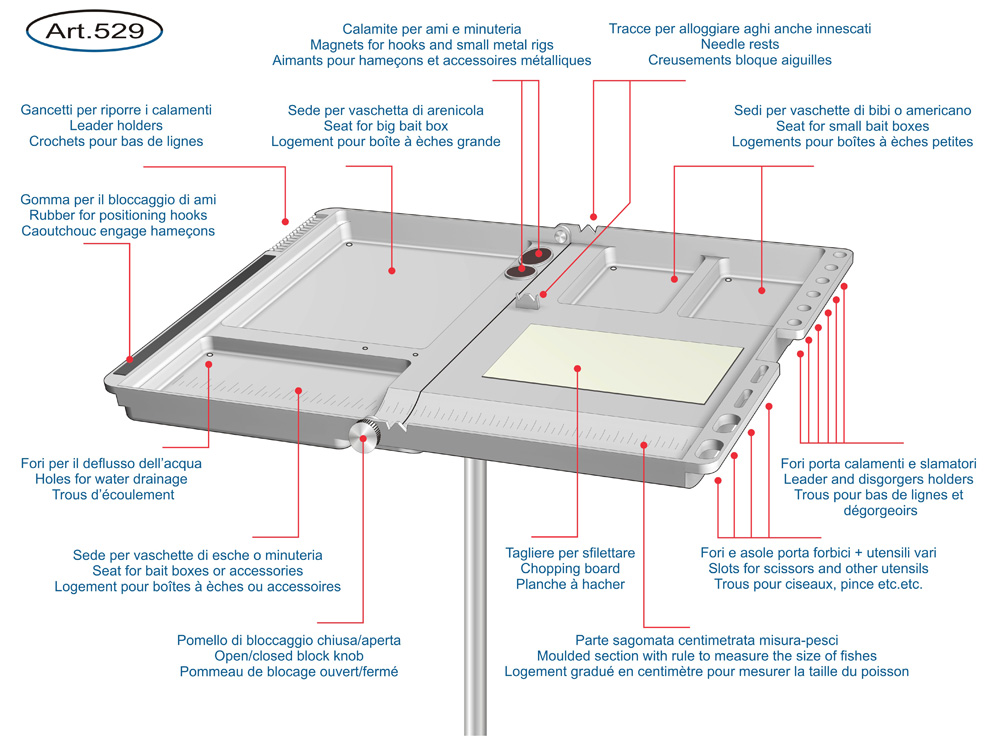 Art.529

Calamite per ami e minuteria
Magnets for hooks and small metal rigs
Aimants pour hameçons et accessoires métalliques

Tracce per alloggiare aghi anche innescati
Needle rests
Creusements bloque aiguilles

Gancetti per riporre i calamenti
Leader holders
Crochets pour bas de lignes

Sede per vaschetta di arenicola
Seat for big bait box
Logement pour boîte à èches grande

Sedi per vaschette di bibi o americano
Seat for small bait boxes
Logements pour boîtes à èches petites

Gomma per il bloccaggio di ami
Rubber for positioning hooks
Caoutchouc engage hameçons

Fori per il deflusso dell'acqua
Holes for water drainage
Trous d'écoulement

Fori porta calamenti e slamatori
Leader and disgorgers holders
Trous pour bas de lignes et dégorgeoirs

Sede per vaschette di esche o minuteria
Seat for bait boxes or accessories
Logement pour boîtes à èches ou accessoires

Tagliere per sfilettare
Chopping board
Planche à hacher

Fori e asole porta forbici + utensili vari
Slots for scissors and other utensils
Trous pour ciseaux, pince etc.etc.

Pomello di bloccaggio chiusa/aperta
Open/closed block knob
Pommeau de blocage ouvert/fermé

Parte sagomata centimetrata misura-pesci
Moulded section with rule to measure the size of fishes
Logement gradué en centimètre pour mesurer la taille du poisson